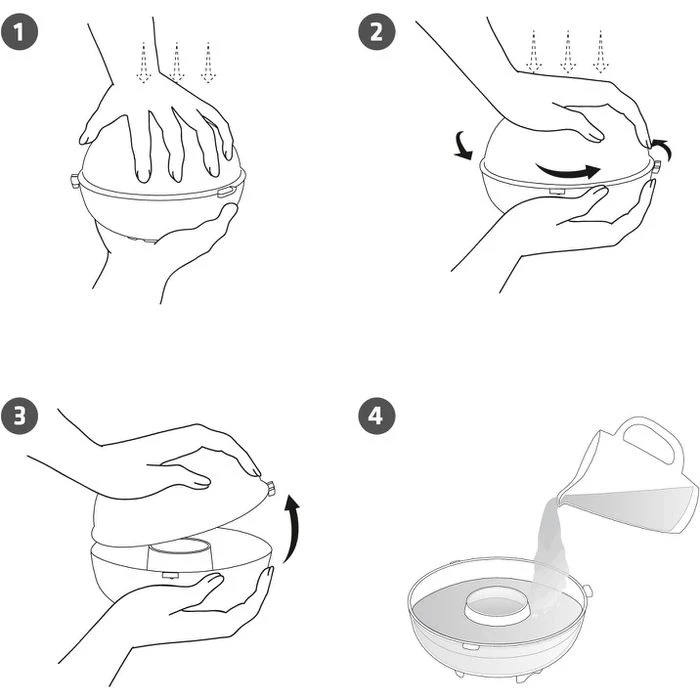 1

2

3

4