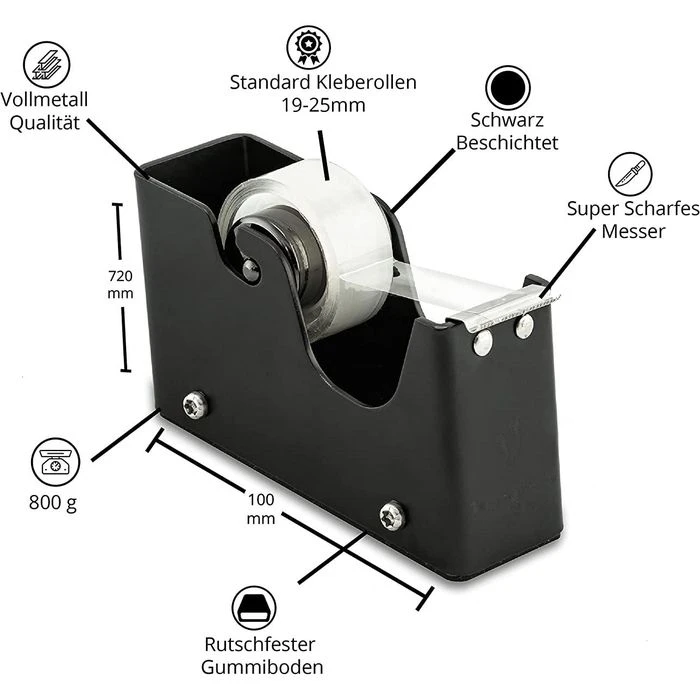 Vollmetall Qualität

Standard Kleberollen 19-25mm

Schwarz Beschichtet

Super Scharfes Messer

720 mm

800 g

100 mm

Rutschfester Gummiboden